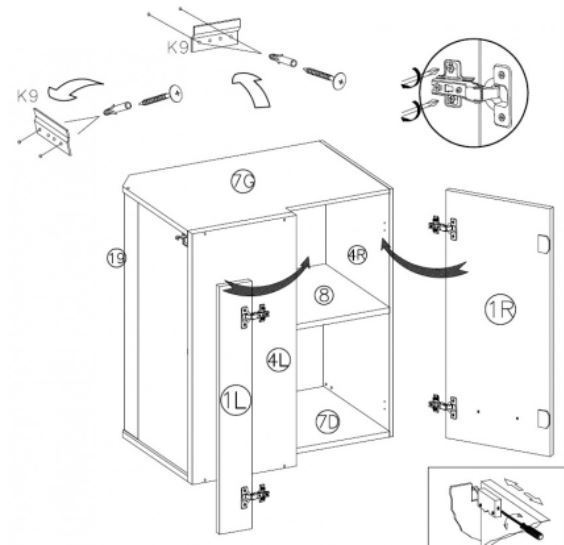 K9

K9

7G

19

4R

8

1R

4L

1L

7D