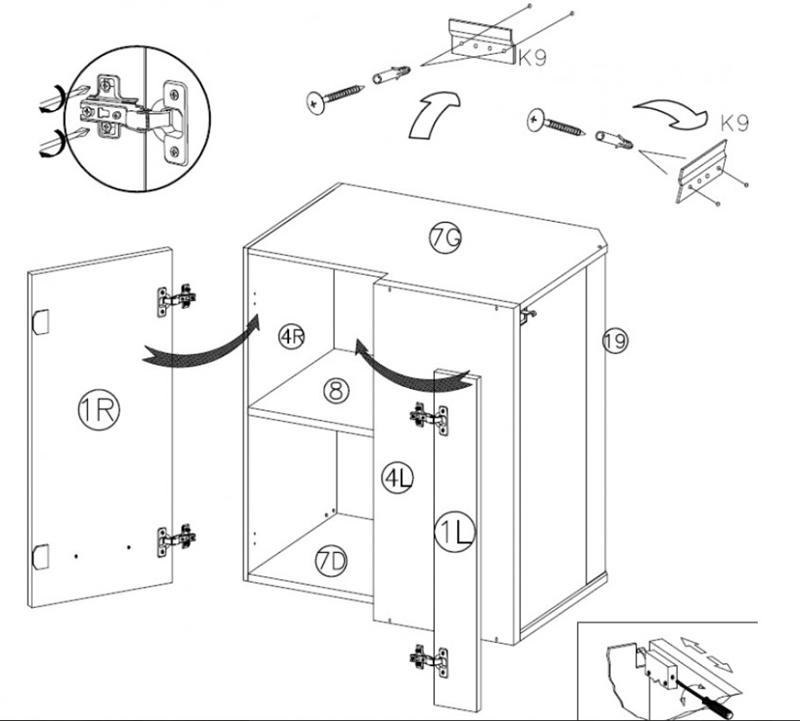 K9
K9
7G
19
4R
8
1R
4L
1L
7D