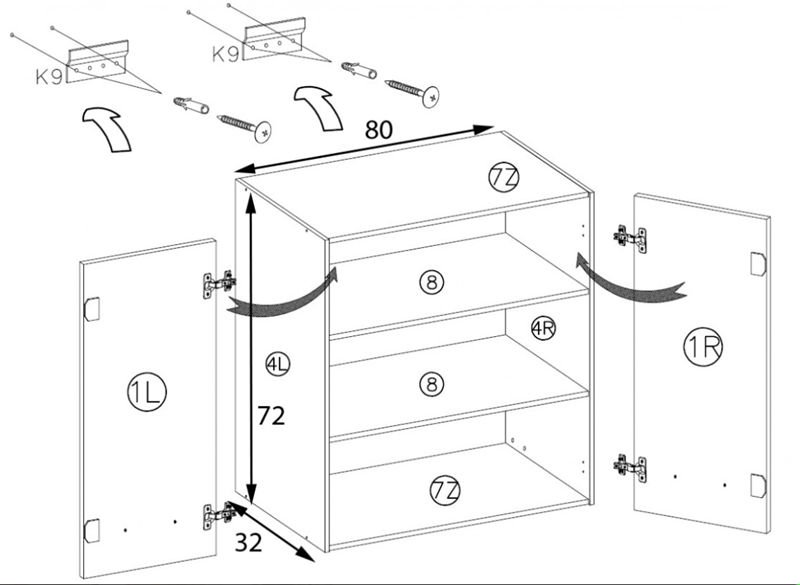 K9
K9
80
7Z
8
4R
1R
4L
1L
8
72
7Z
32