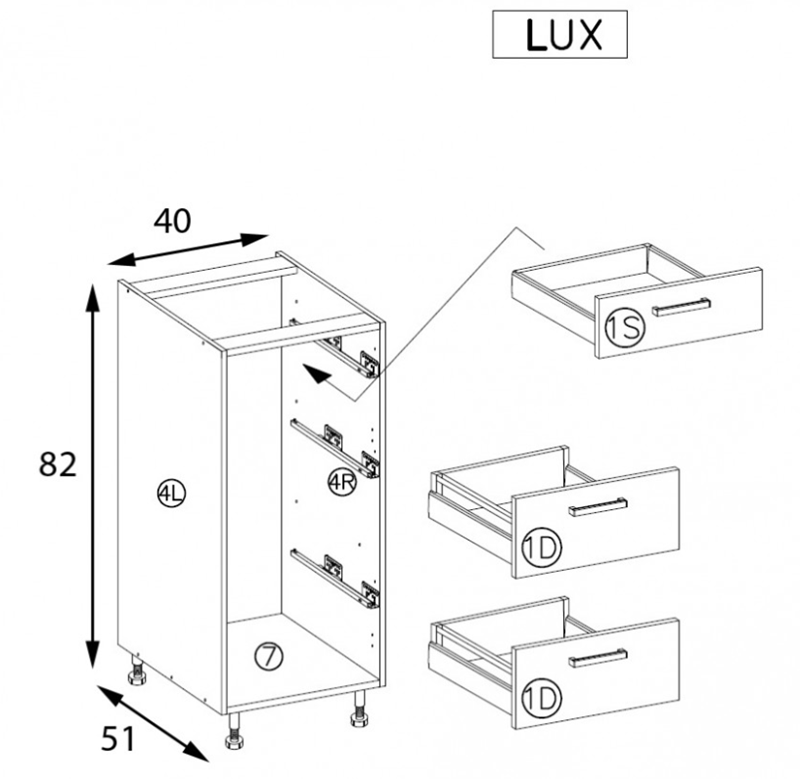 LUX

40

82

51

4L

4R

7

1S

1D

1D