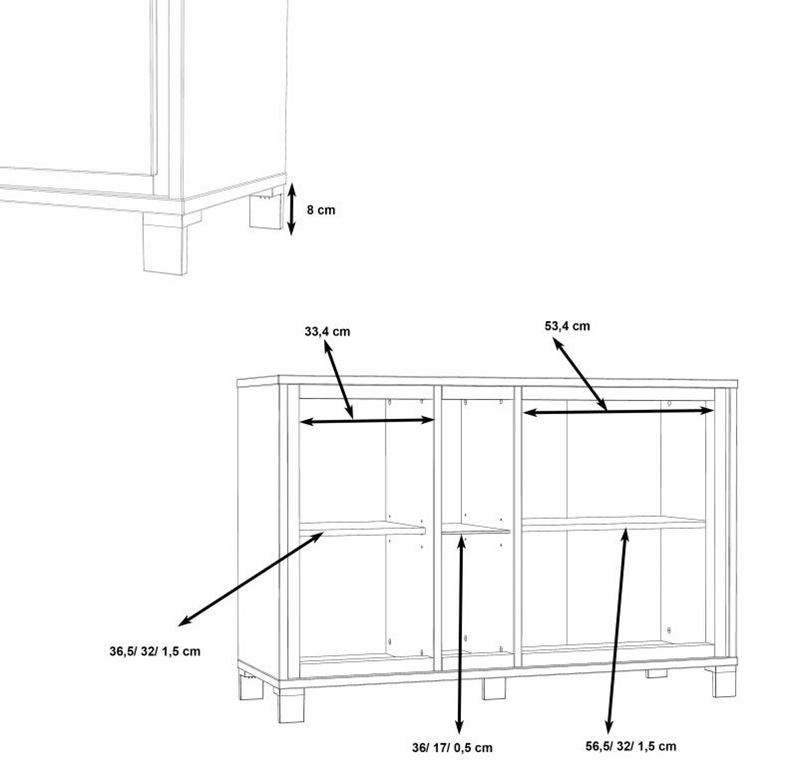 8 cm

33,4 cm

53,4 cm

36,5/ 32/ 1,5 cm

36/ 17/ 0,5 cm

56,5/ 32/ 1,5 cm