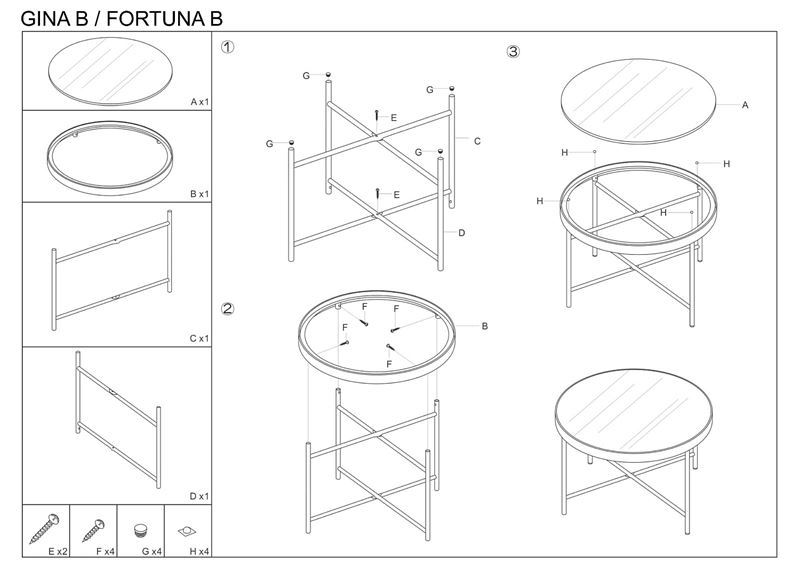 GINA B / FORTUNA B

A x1

B x1

C x1

D x1

E x2

F x4

G x4

H x4

①

G
G
E
G
G
C
E
D

②

F
F
F
F
B

③

A
H
H
H
H