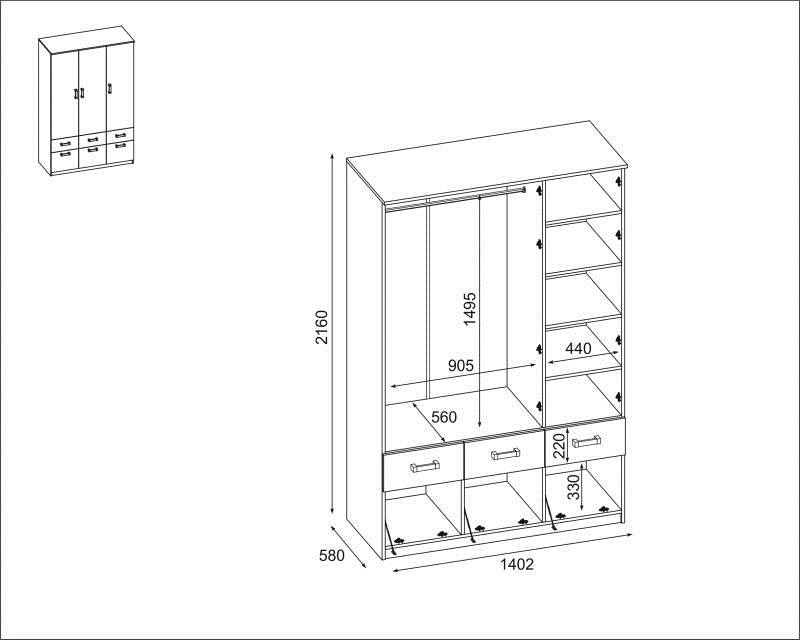 2160
1495
905
440
560
220
330
580
1402