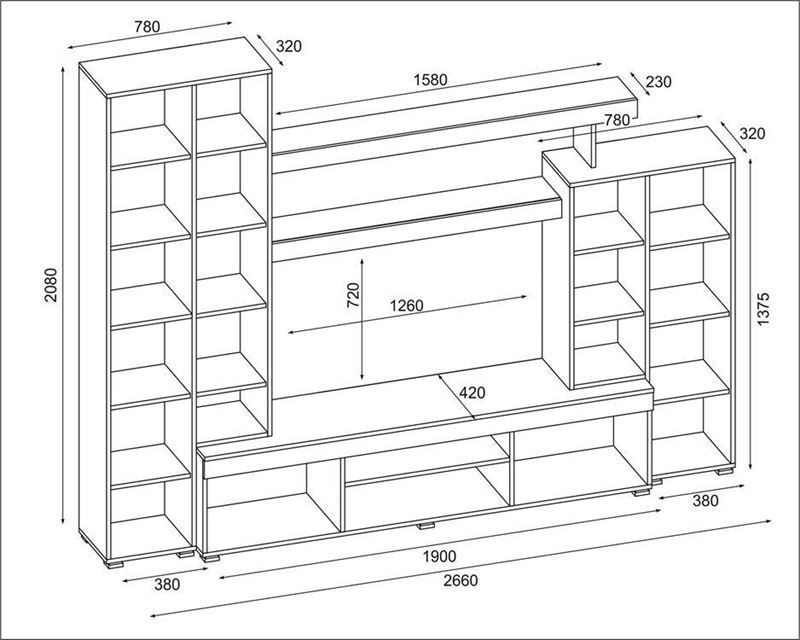 780
320
1580
230
780
320
2080
720
1260
1375
420
380
1900
380
2660