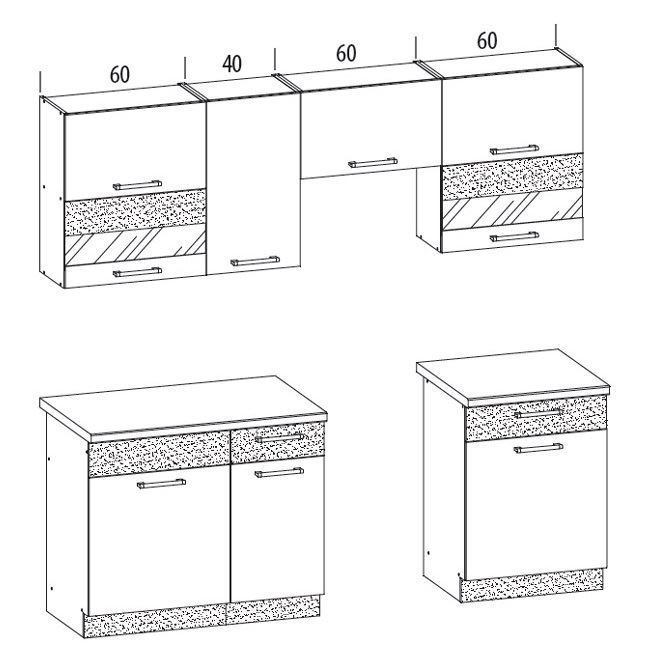 60
40
60
60